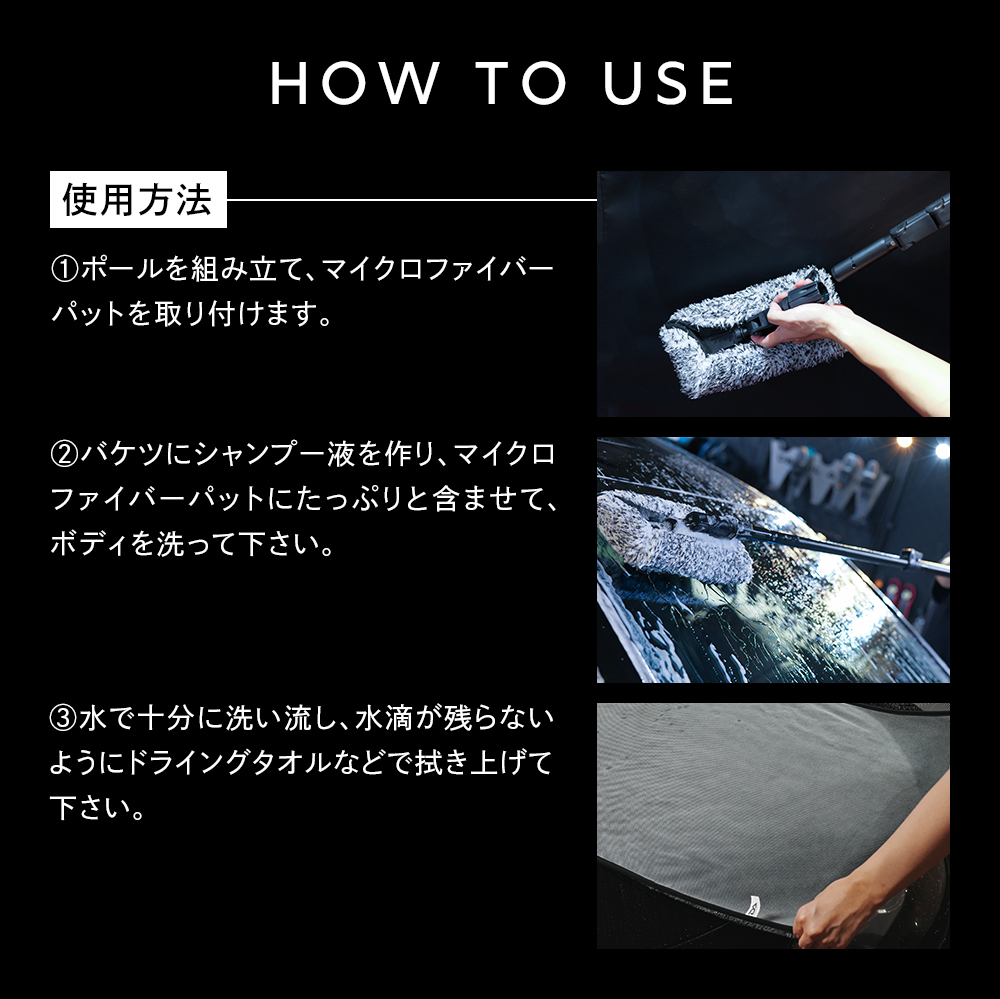 HOW TO USE

使用方法

①ポールを組み立て、マイクロファイバーパットを取り付けます。

②バケツにシャンプー液を作り、マイクロファイバーパットにたっぷりと含ませて、ボディを洗って下さい。

③水で十分に洗い流し、水滴が残らないようにドライングタオルなどで拭き上げて下さい。