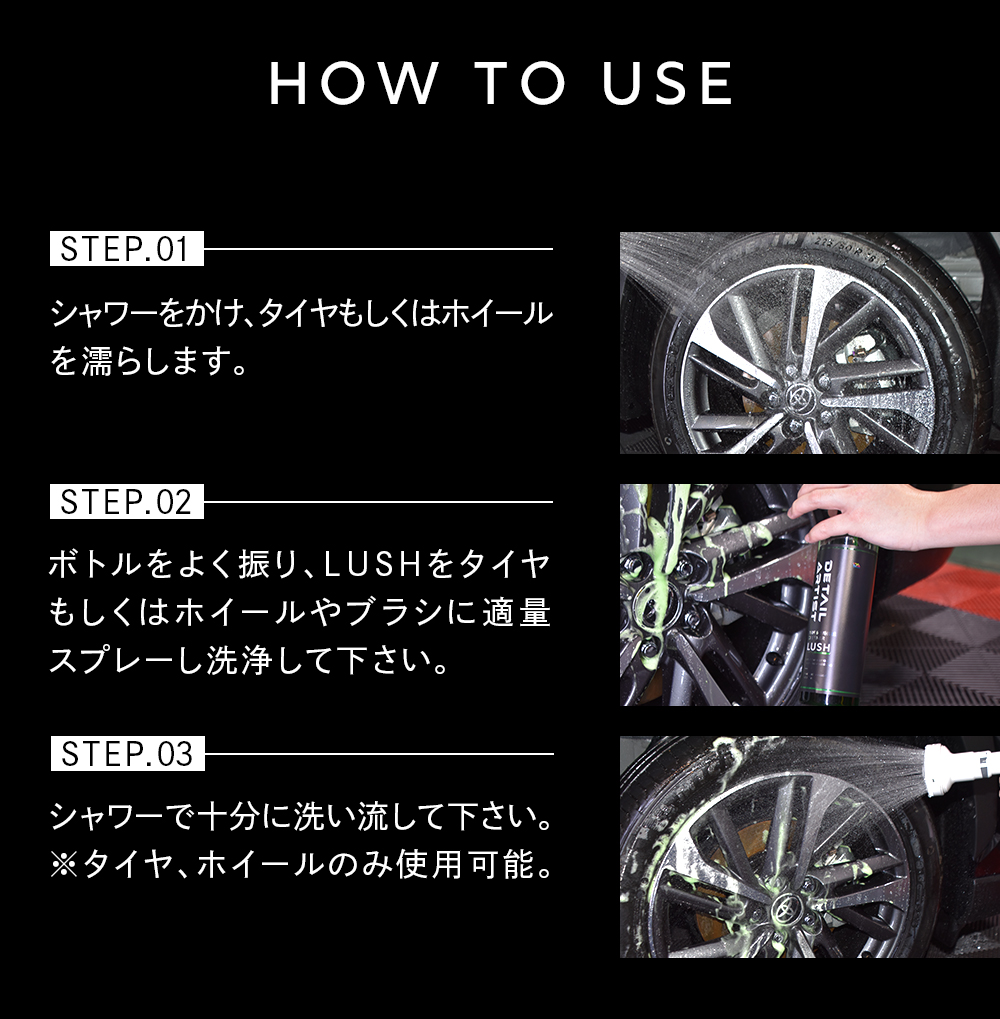 HOW TO USE

STEP.01

シャワーをかけ、タイヤもしくはホイールを濡らします。

STEP.02

ボトルをよく振り、LUSHをタイヤもしくはホイールやブラシに適量スプレーし洗浄して下さい。

DETAIL ARTIST
LUSH

STEP.03

シャワーで十分に洗い流して下さい。
※タイヤ、ホイールのみ使用可能。