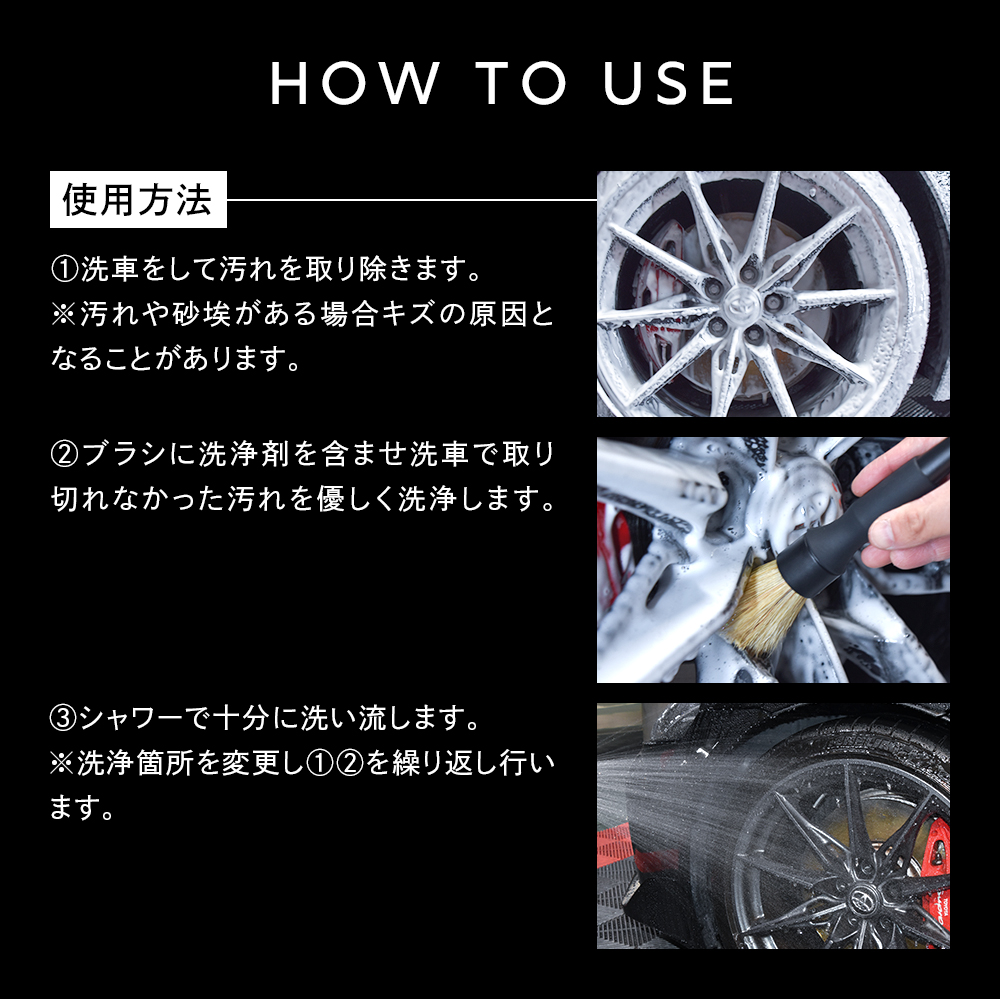 HOW TO USE

使用方法

①洗車をして汚れを取り除きます。
※汚れや砂埃がある場合キズの原因となることがあります。

②ブラシに洗浄剤を含ませ洗車で取り切れなかった汚れを優しく洗浄します。

③シャワーで十分に洗い流します。
※洗浄箇所を変更し①②を繰り返し行います。